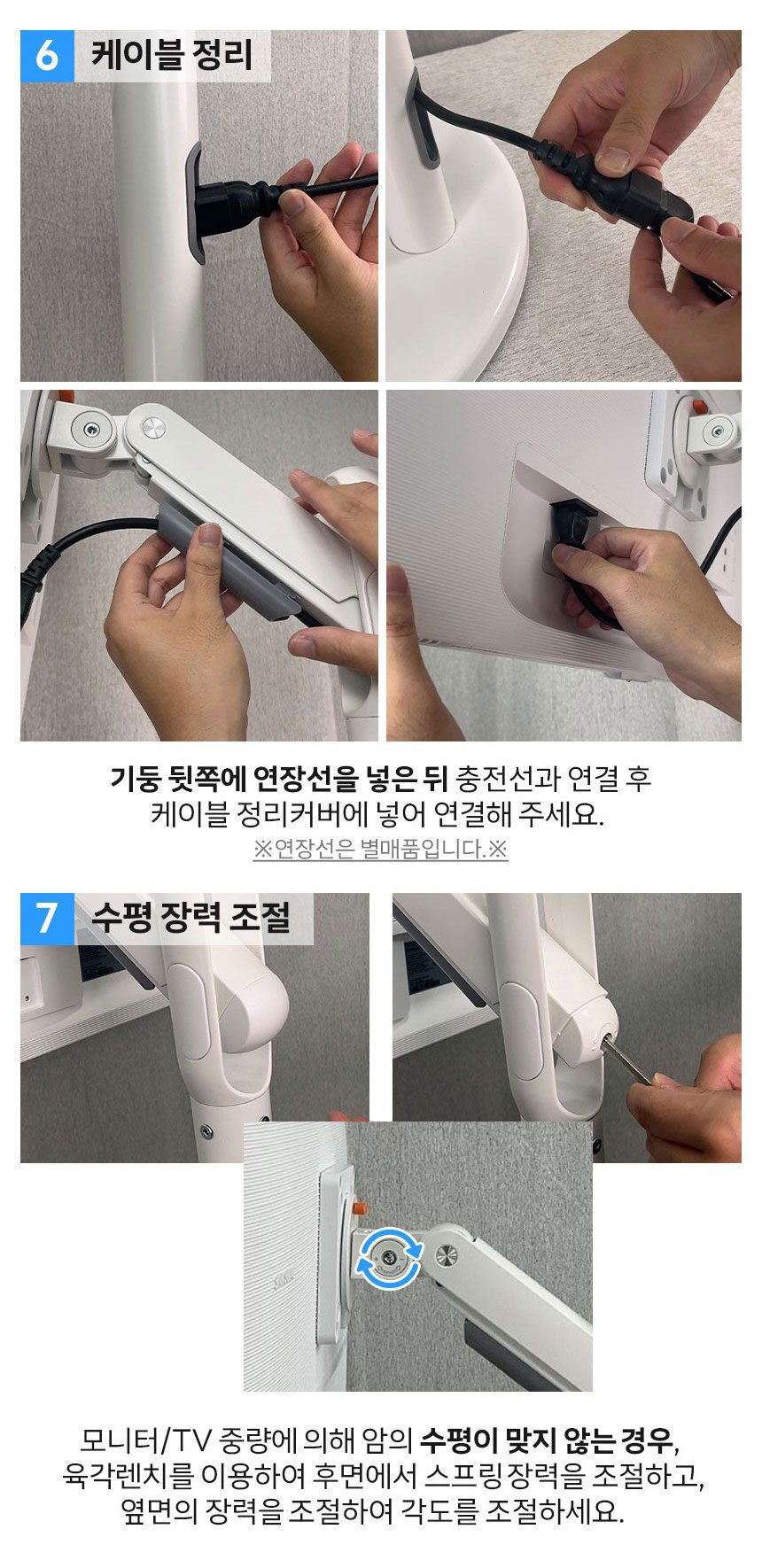 6 케이블 정리

기둥 뒷쪽에 연장선을 넣은 뒤 충전선과 연결 후 케이블 정리커버에 넣어 연결해 주세요.

※연장선은 별매품입니다.※

7 수평 장력 조절

모니터/TV 중량에 의해 암의 수평이 맞지 않는 경우, 육각렌치를 이용하여 후면에서 스프링 장력을 조절하고, 옆면의 장력을 조절하여 각도를 조절하세요.